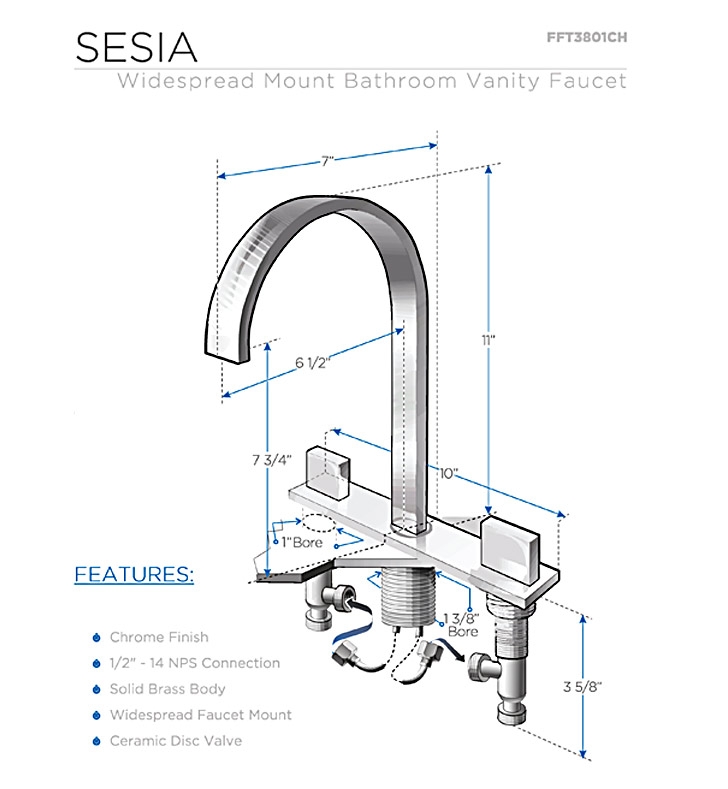 SESIA

FFT3801CH

Widespread Mount Bathroom Vanity Faucet

7"

11"

6 1/2"

7 3/4"

10"

1"Bore

1 3/8" Bore

3 5/8"

FEATURES:

Chrome Finish

1/2" - 14 NPS Connection

Solid Brass Body

Widespread Faucet Mount

Ceramic Disc Valve