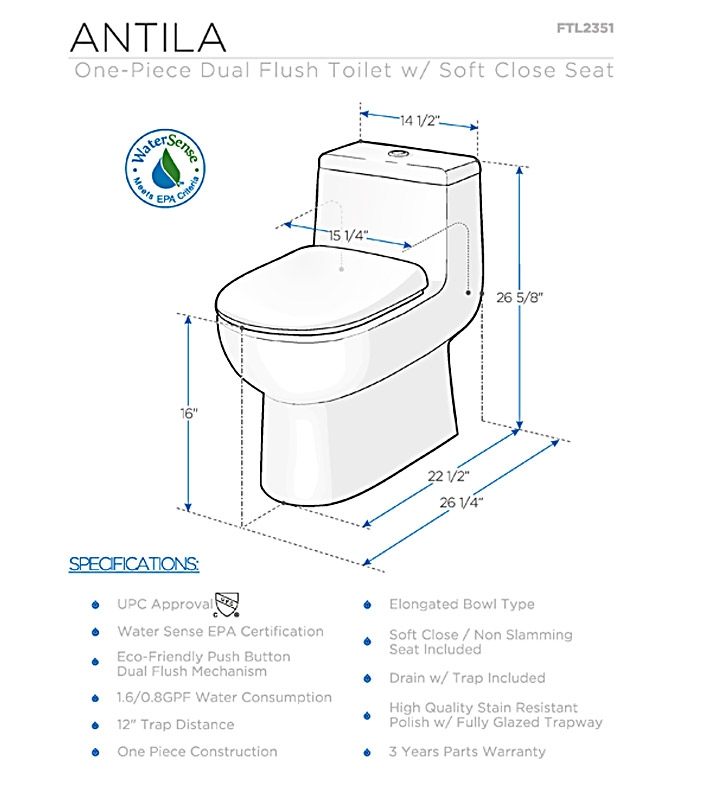 ANTILA

FTL2351

One-Piece Dual Flush Toilet w/ Soft Close Seat

WaterSense
Meets EPA Criteria

14 1/2"

15 1/4"

26 5/8"

16"

22 1/2"

26 1/4"

SPECIFICATIONS:

UPC Approval

Water Sense EPA Certification

Eco-Friendly Push Button Dual Flush Mechanism

1.6/0.8GPF Water Consumption

12" Trap Distance

One Piece Construction

Elongated Bowl Type

Soft Close / Non Slamming Seat Included

Drain w/ Trap Included

High Quality Stain Resistant Polish w/ Fully Glazed Trapway

3 Years Parts Warranty